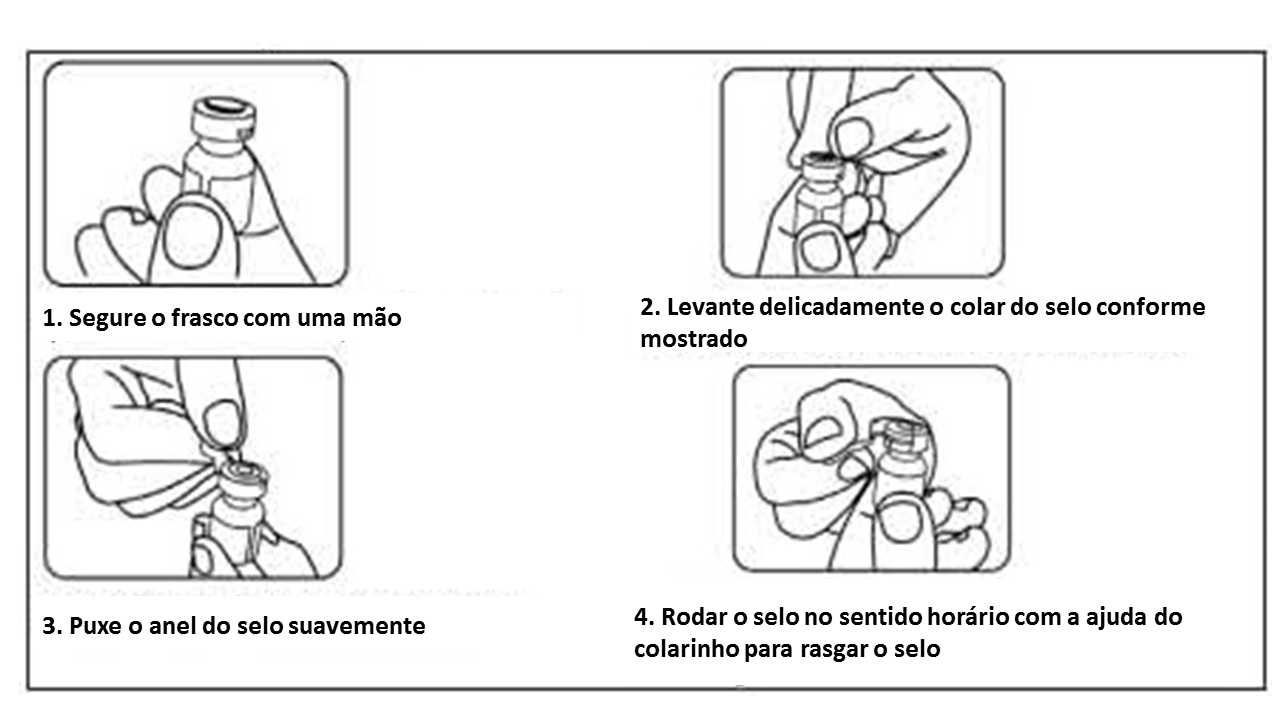 1. Segure o frasco com uma mão

2. Levante delicadamente o colar do selo conforme mostrado

3. Puxe o anel do selo suavemente

4. Rodar o selo no sentido horário com a ajuda do colarinho para rasgar o selo